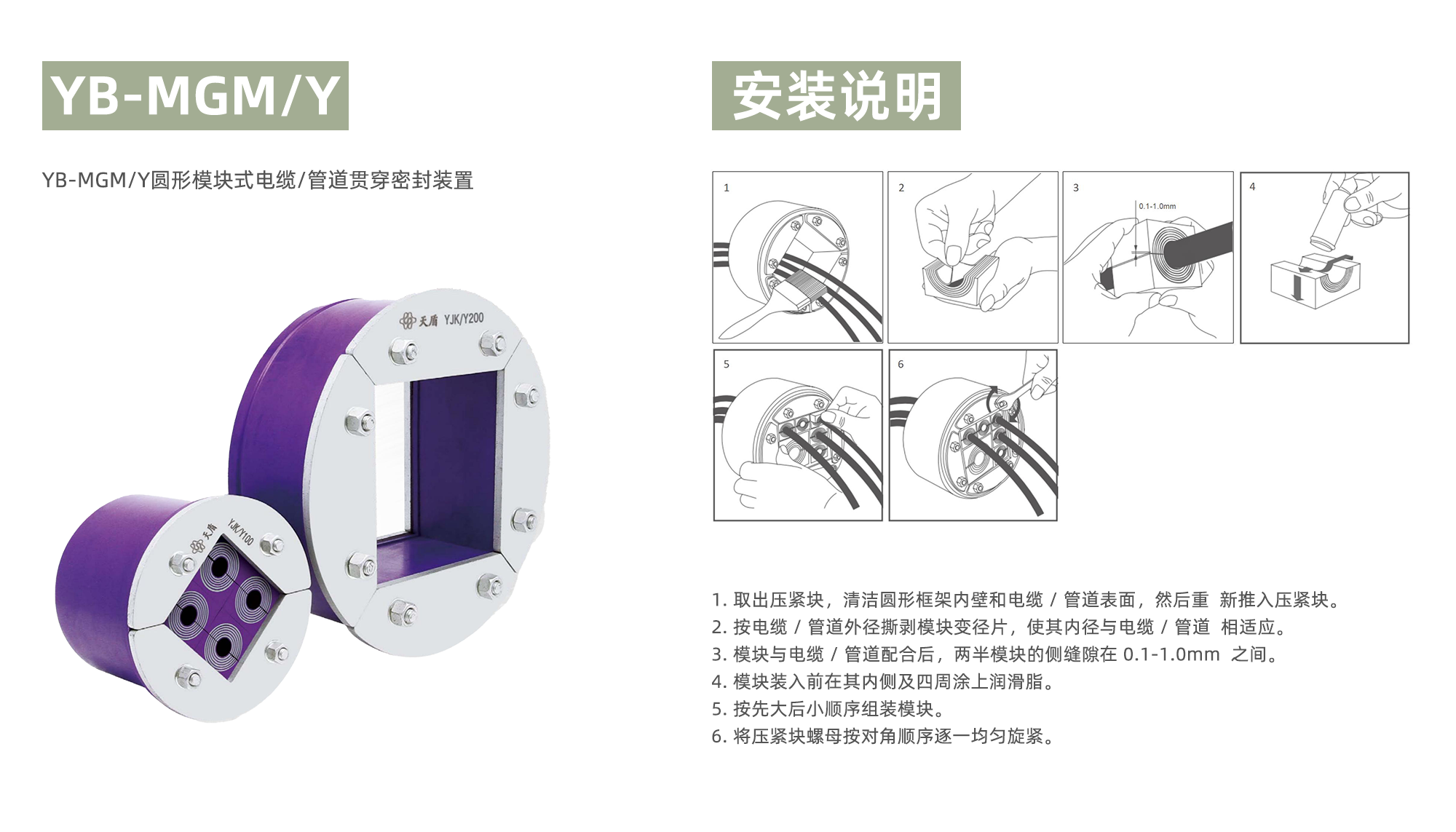 YB-MGM/Y

YB-MGM/Y圆形模块式电缆/管道贯穿密封装置

天盾 YJK/Y200

天盾 YJK/Y100

安装说明

1

2

3

0.1-1.0mm

4

5

6

1. 取出压紧块，清洁圆形框架内壁和电缆 / 管道表面，然后重 新推入压紧块。
2. 按电缆 / 管道外径撕剥模块变径片，使其内径与电缆 / 管道 相适应。
3. 模块与电缆 / 管道配合后，两半模块的侧缝隙在 0.1-1.0mm 之间。
4. 模块装入前在其内侧及四周涂上润滑脂。
5. 按先大后小顺序组装模块。
6. 将压紧块螺母按对角顺序逐一均匀旋紧。